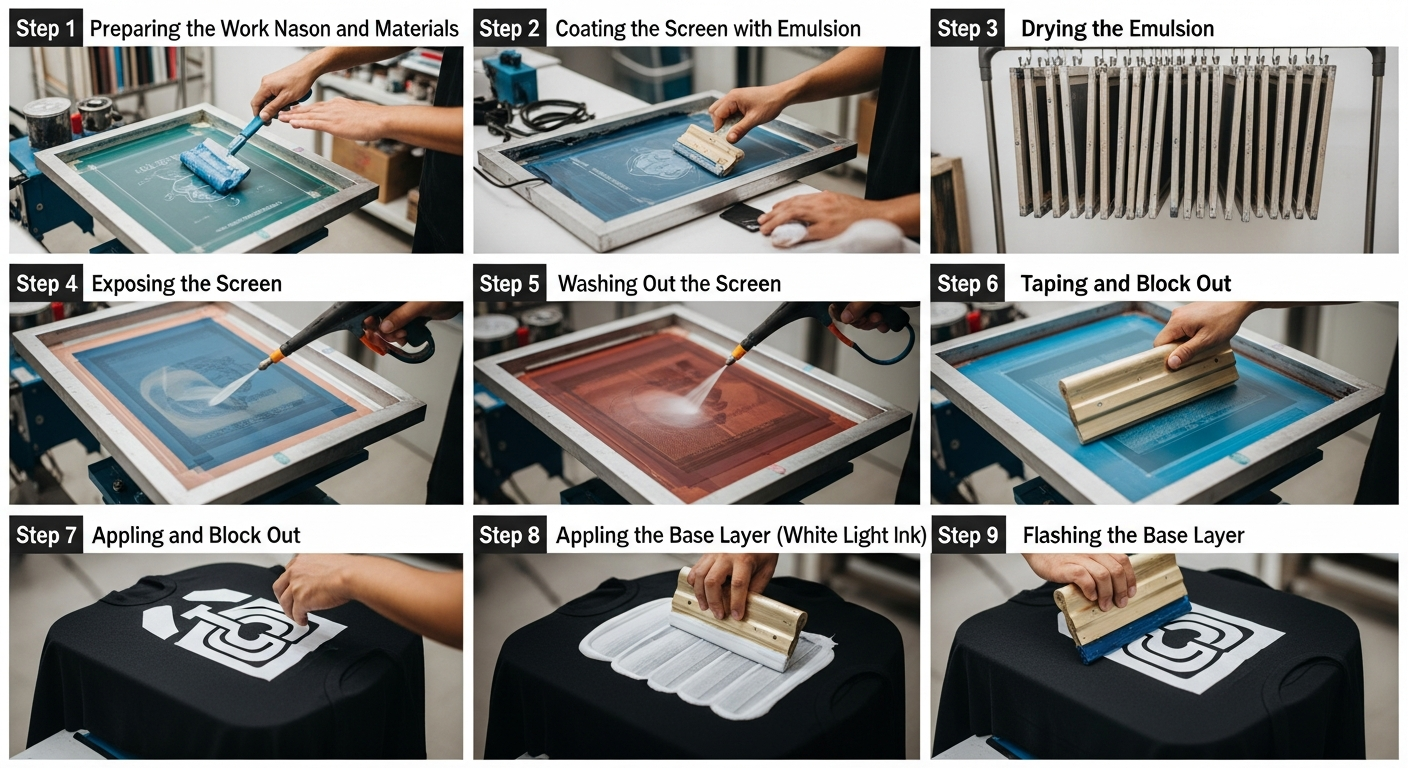 Step 1 Preparing the Work Nason and Materials

Step 2 Coating the Screen with Emulsion

Step 3 Drying the Emulsion

Step 4 Exposing the Screen

Step 5 Washing Out the Screen

Step 6 Taping and Block Out

Step 7 Appling and Block Out

Step 8 Appling the Base Layer (White Light Ink)

Step 9 Flashing the Base Layer