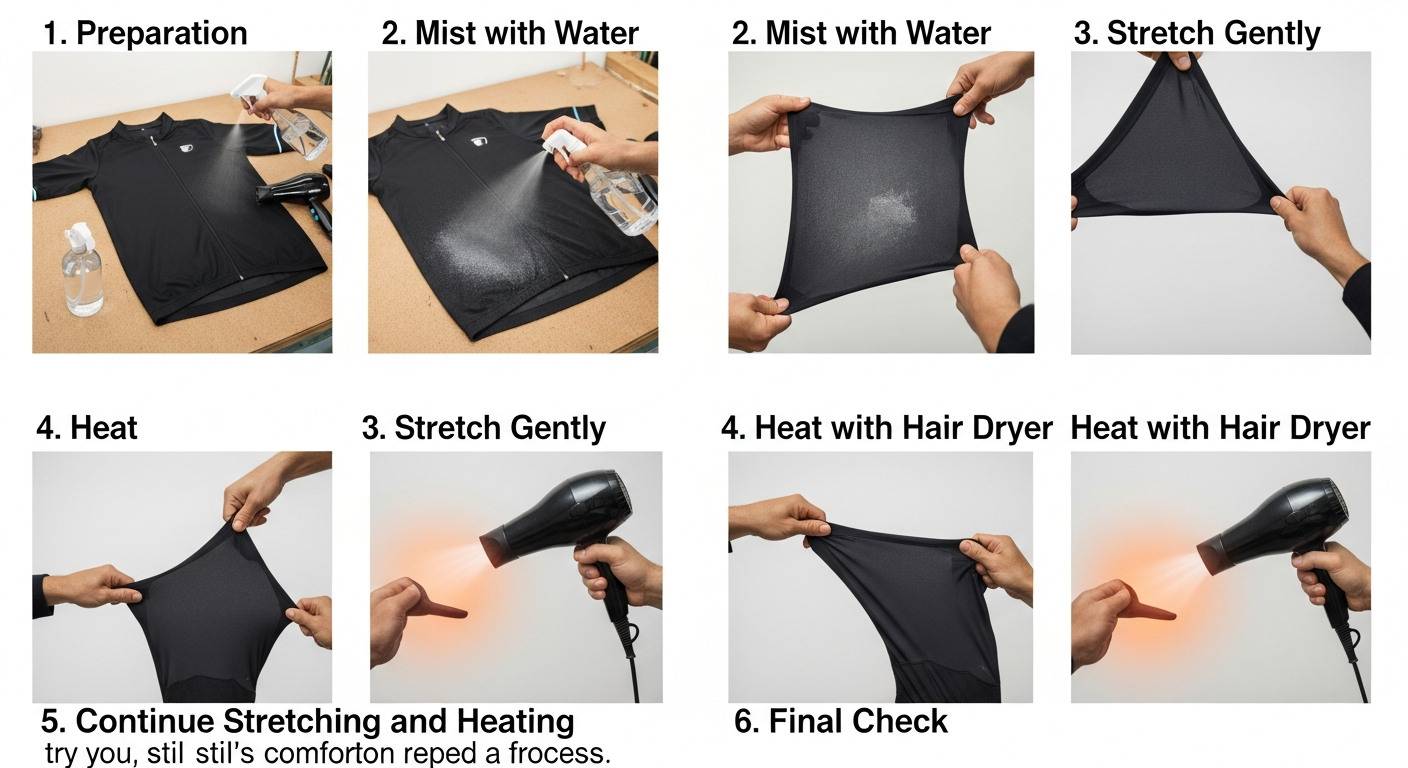 1. Preparation

2. Mist with Water

2. Mist with Water

3. Stretch Gently

4. Heat

3. Stretch Gently

4. Heat with Hair Dryer

Heat with Hair Dryer

5. Continue Stretching and Heating
try you, stil stil's comforton reped a frocess.

6. Final Check