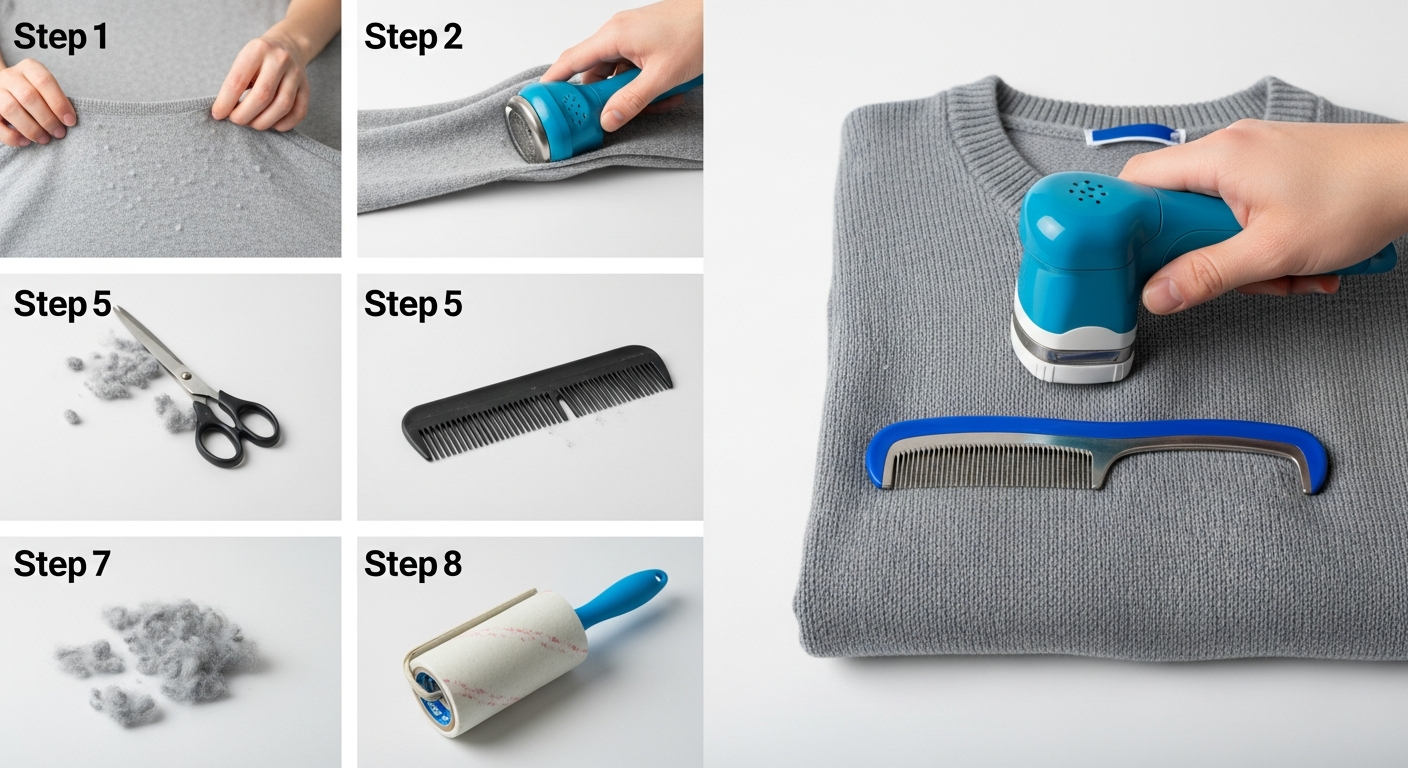 Step 1

Step 2

Step 5

Step 5

Step 7

Step 8