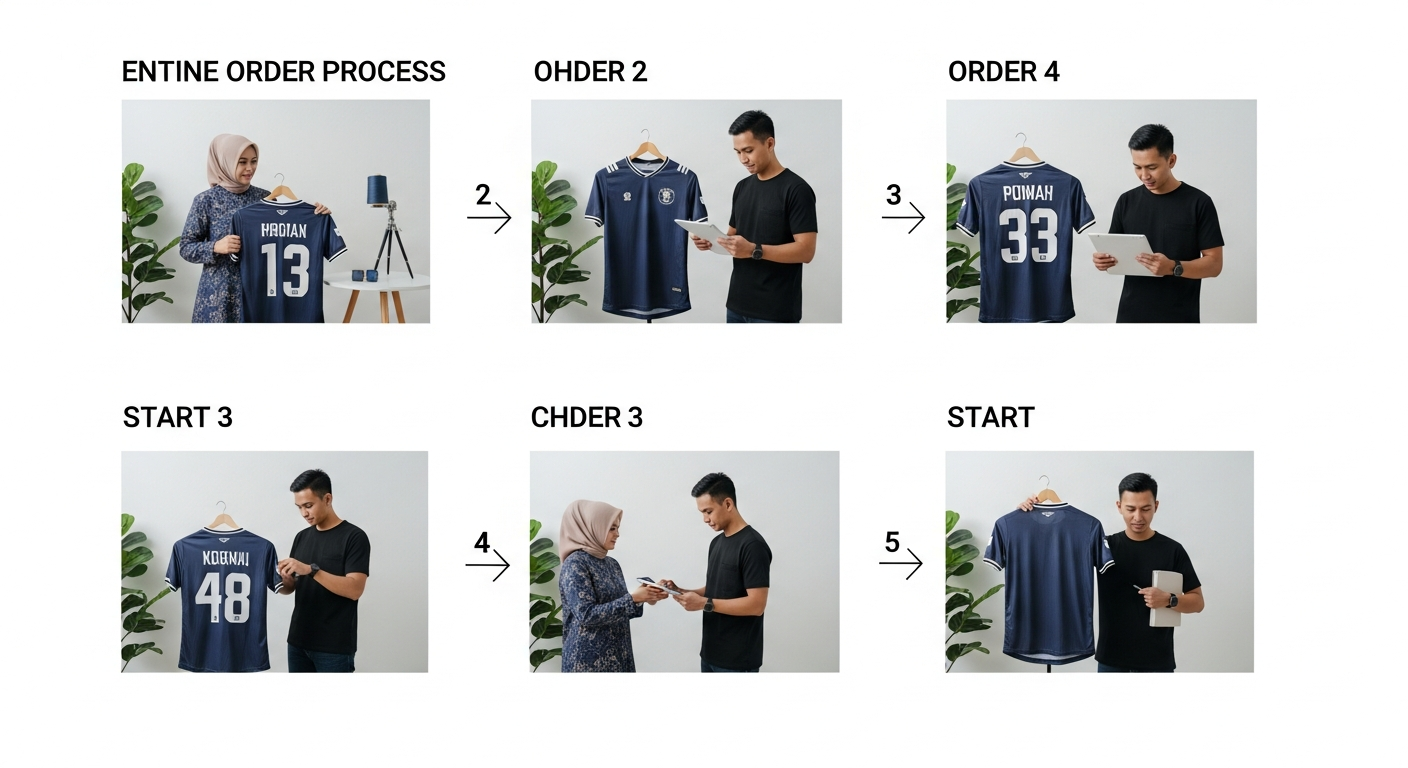 ENTINE ORDER PROCESS

HRDIAN 13

2

OHDER 2

3

ORDER 4

POIMAH 33

START 3

KOBNAI 48

4

CHDER 3

5

START